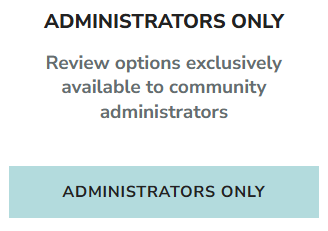 ADMINISTRATORS ONLY

Review options exclusively available to community administrators

ADMINISTRATORS ONLY